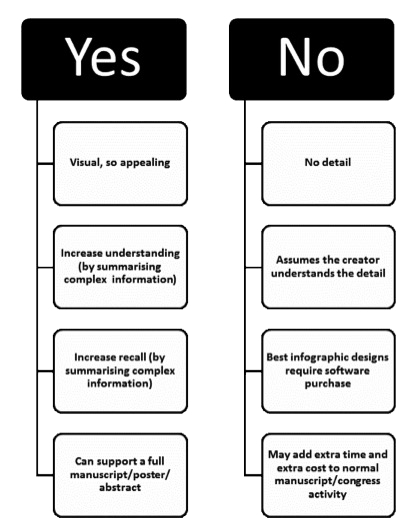 Yes

Visual, so appealing

Increase understanding (by summarising complex information)

Increase recall (by summarising complex information)

Can support a full manuscript/poster/abstract

No

No detail

Assumes the creator understands the detail

Best infographic designs require software purchase

May add extra time and extra cost to normal manuscript/congress activity